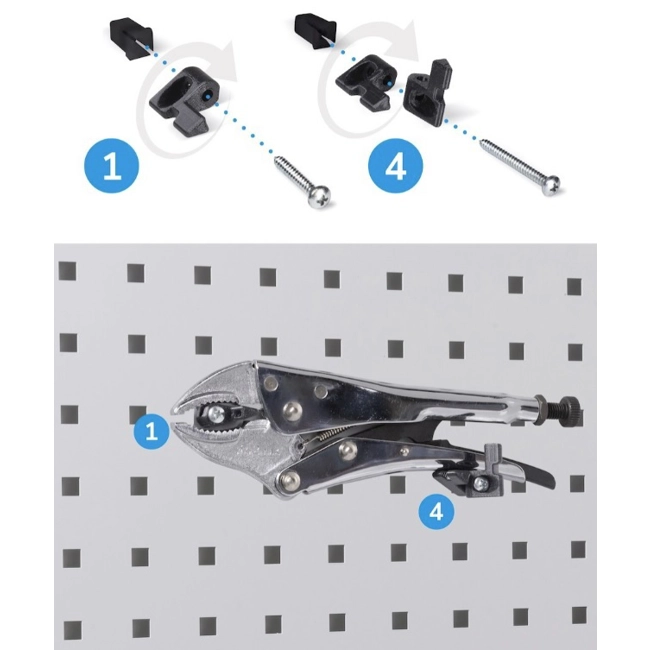 1

4

1

4